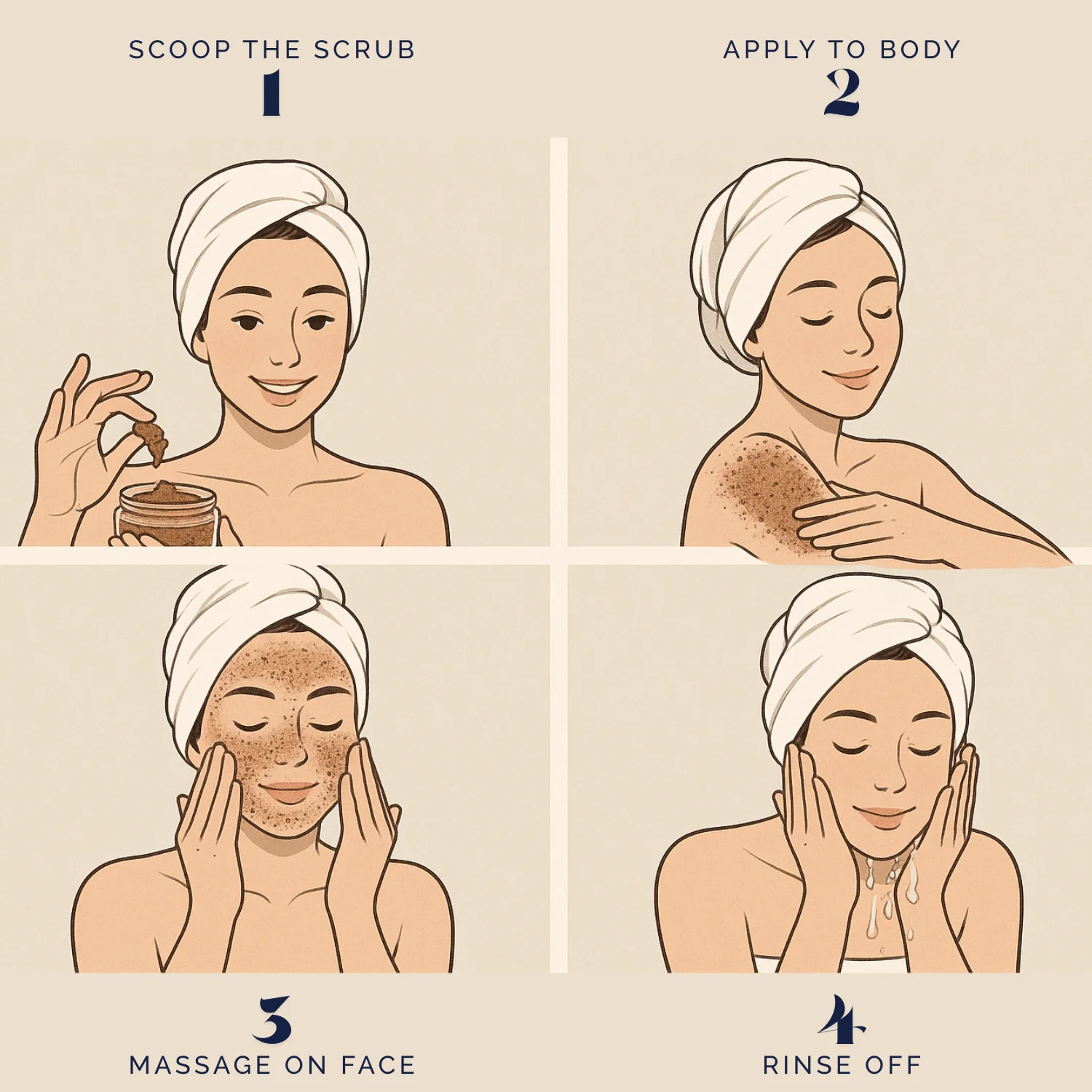 SCOOP THE SCRUB
1

APPLY TO BODY
2

3
MASSAGE ON FACE

4
RINSE OFF